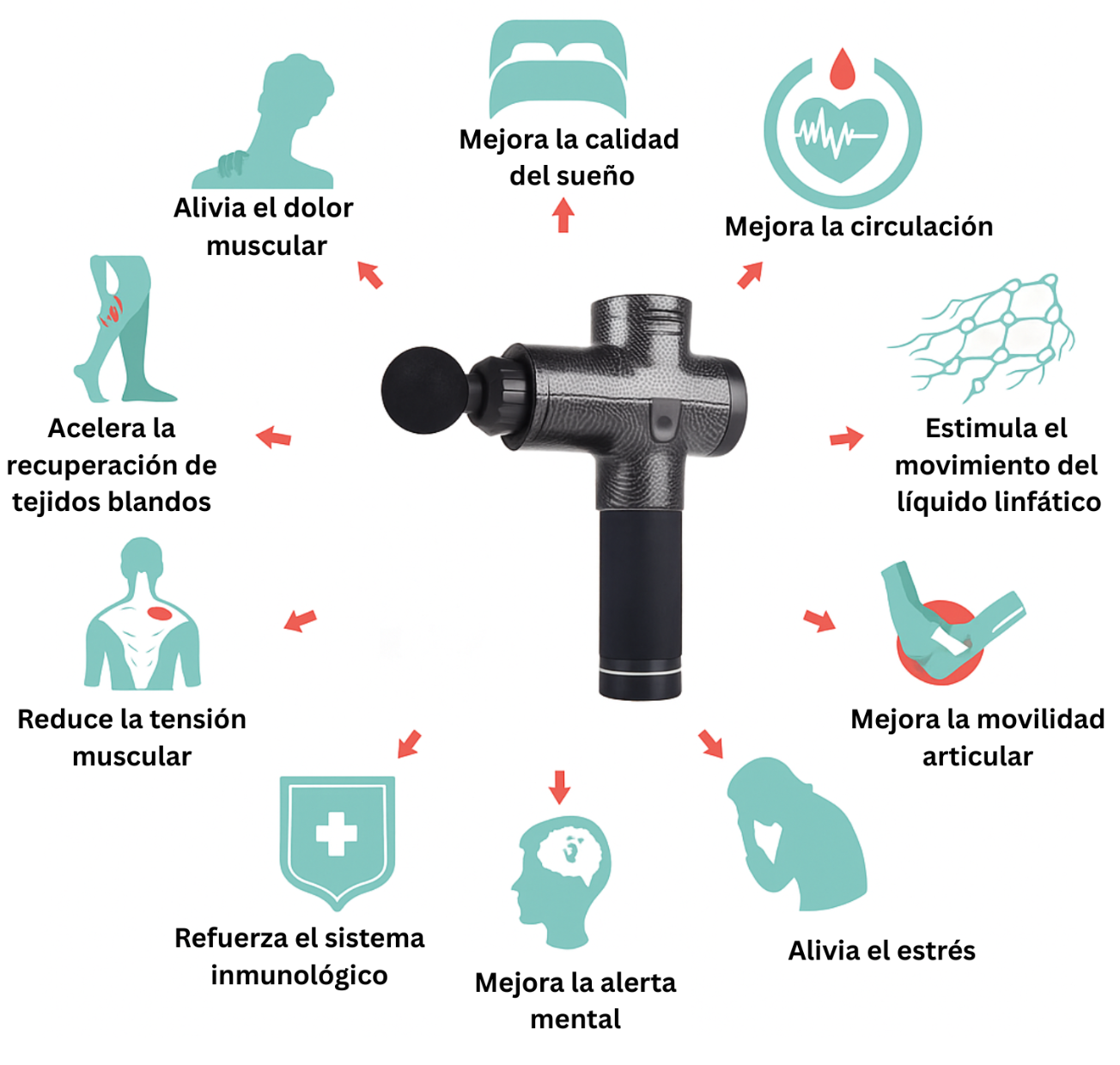 Alivia el dolor muscular

Mejora la calidad del sueño

Mejora la circulación

Acelera la recuperación de tejidos blandos

Estimula el movimiento del líquido linfático

Reduce la tensión muscular

Mejora la movilidad articular

Refuerza el sistema inmunológico

Mejora la alerta mental

Alivia el estrés